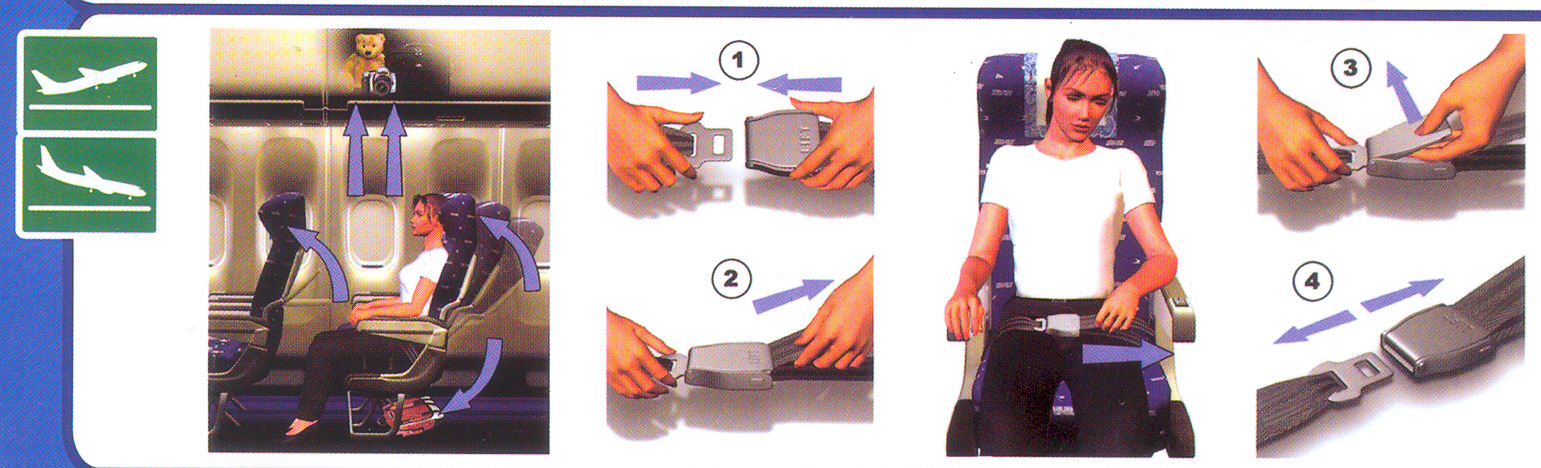 1

2

3

4